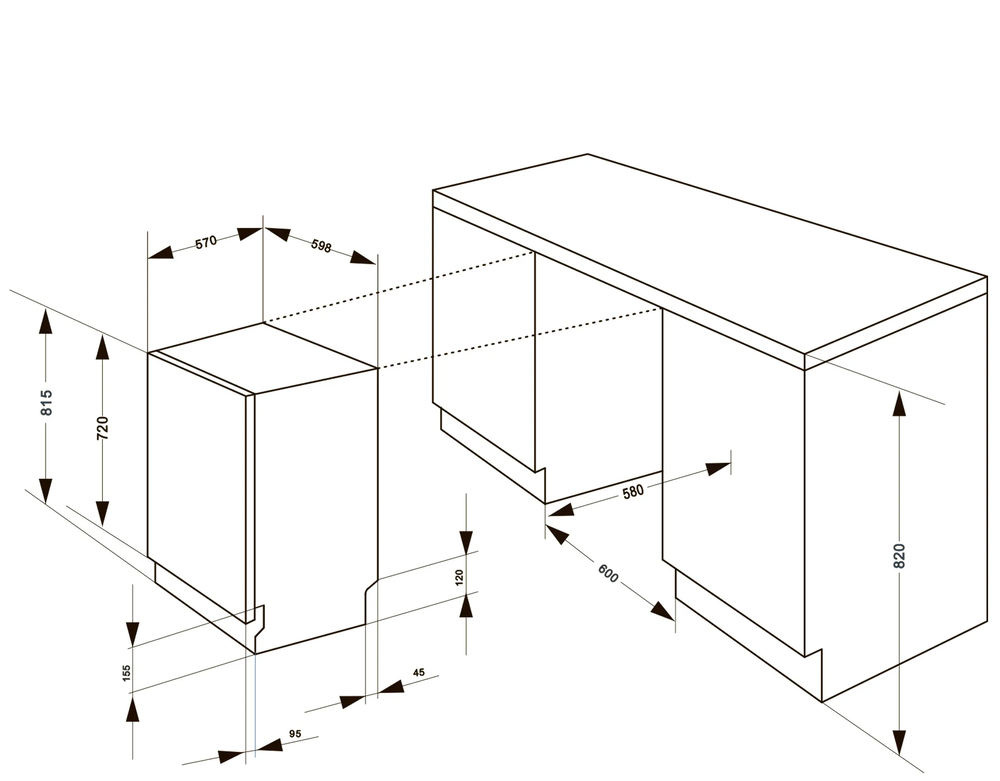 570
598
815
720
580
600
820
120
155
45
95