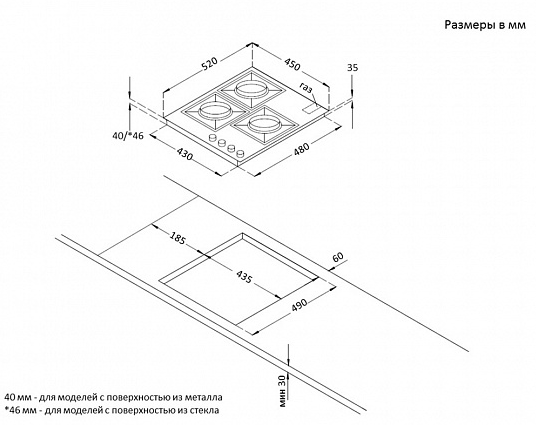 Размеры в мм

520

450

35

газ

40/*46

430

480

185

60

435

490

мин 30

40 мм - для моделей с поверхностью из металла
*46 мм - для моделей с поверхностью из стекла