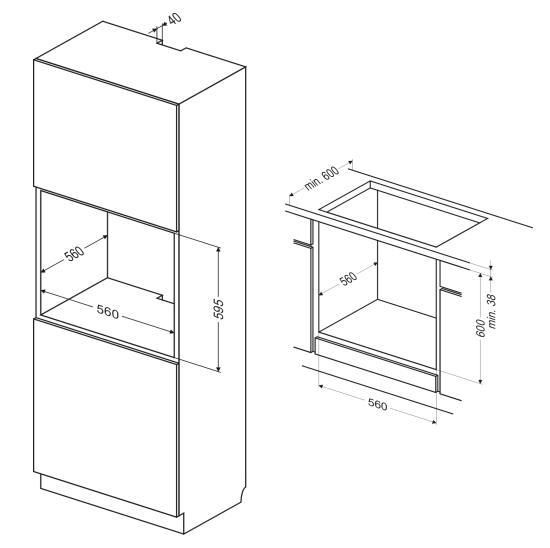 40

560

560

595

min. 600

560

600

min. 38

560