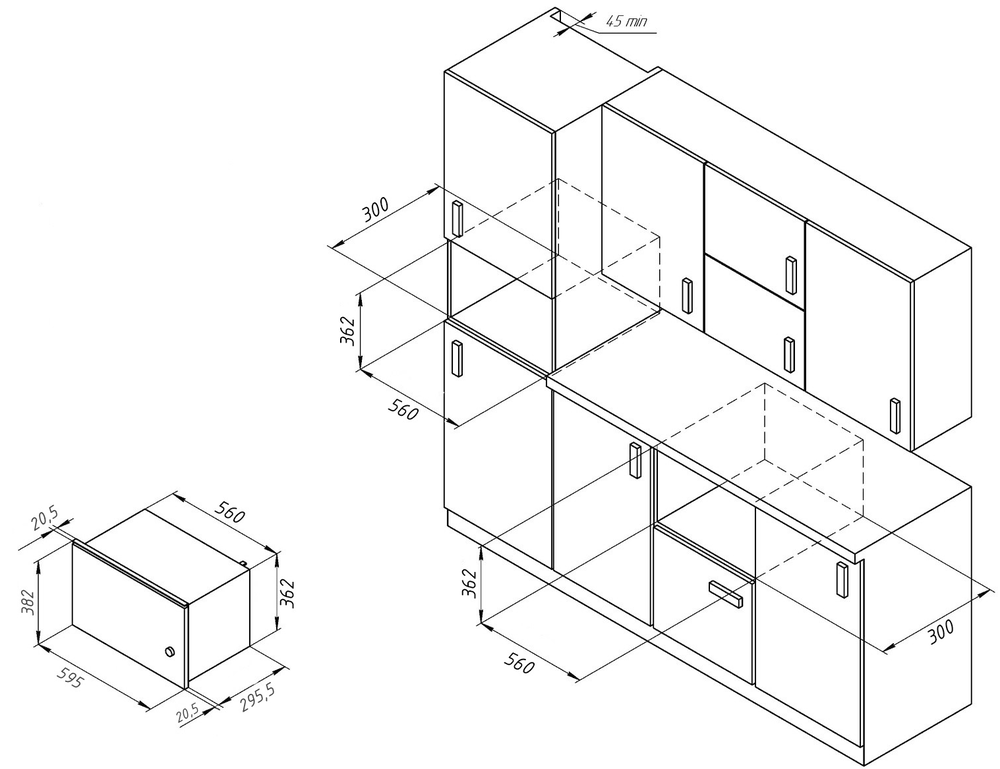 45 min
300
362
560
362
560
300
20,5
560
382
362
595
20,5
295,5