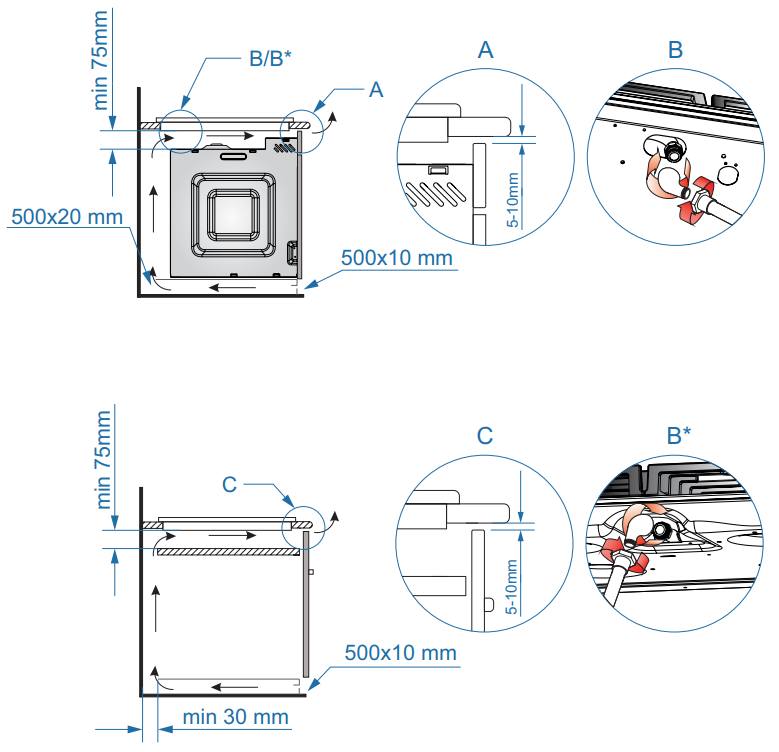 min 75mm
B/B*
A
500x20 mm
500x10 mm
A
5-10mm
B
min 75mm
C
500x10 mm
min 30 mm
C
5-10mm
B*