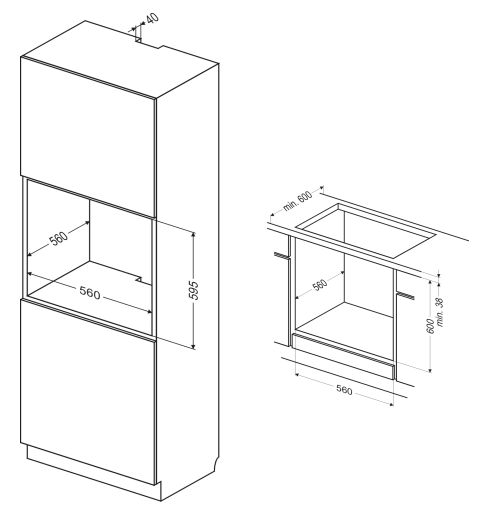 40

560

560

595

min. 600

560

600

min. 38

560