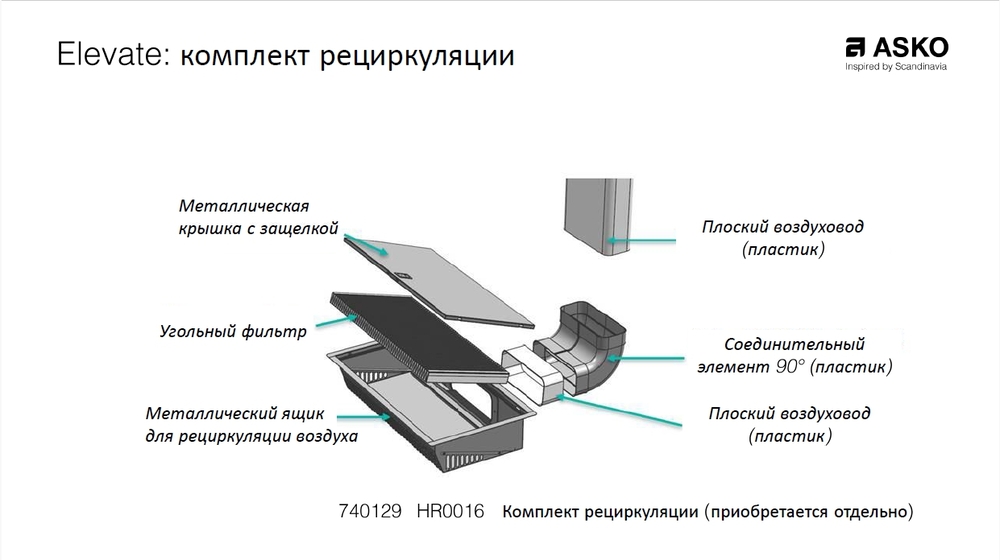 Elevate: комплект рециркуляции

ASKO
Inspired by Scandinavia

Металлическая крышка с защелкой

Угольный фильтр

Металлический ящик для рециркуляции воздуха

Плоский воздуховод (пластик)

Соединительный элемент 90° (пластик)

Плоский воздуховод (пластик)

740129 HR0016 Комплект рециркуляции (приобретается отдельно)