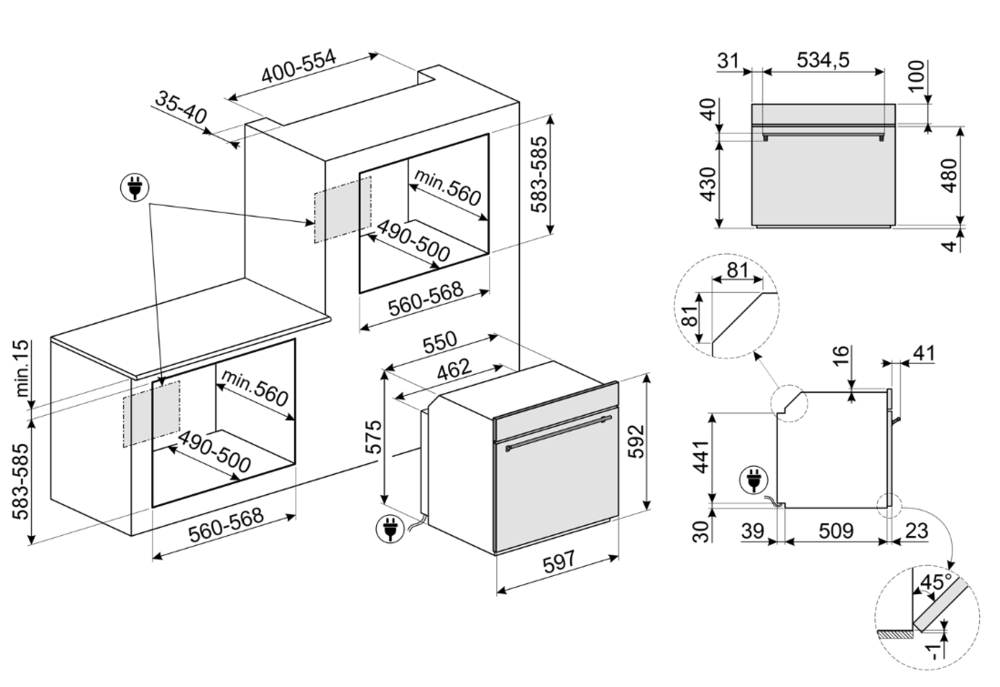 400-554
35-40
583-585
min.560
490-500
560-568
min.15
583-585
min.560
490-500
560-568
550
462
575
592
597
31
534,5
100
40
430
480
4
81
81
16
41
441
30
39
509
23
45°
-1