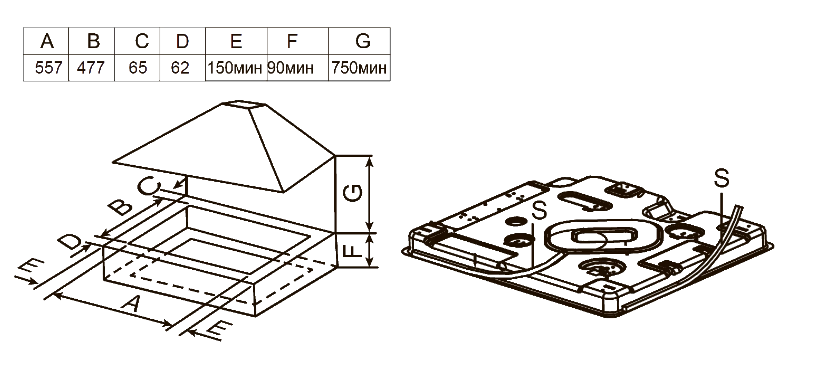 | A | B | C | D | E | F | G |
|---|---|---|---|---|---|---|
| 557 | 477 | 65 | 62 | 150мин | 90мин | 750мин |

C
B
D
E
A
E
G
F
S
S