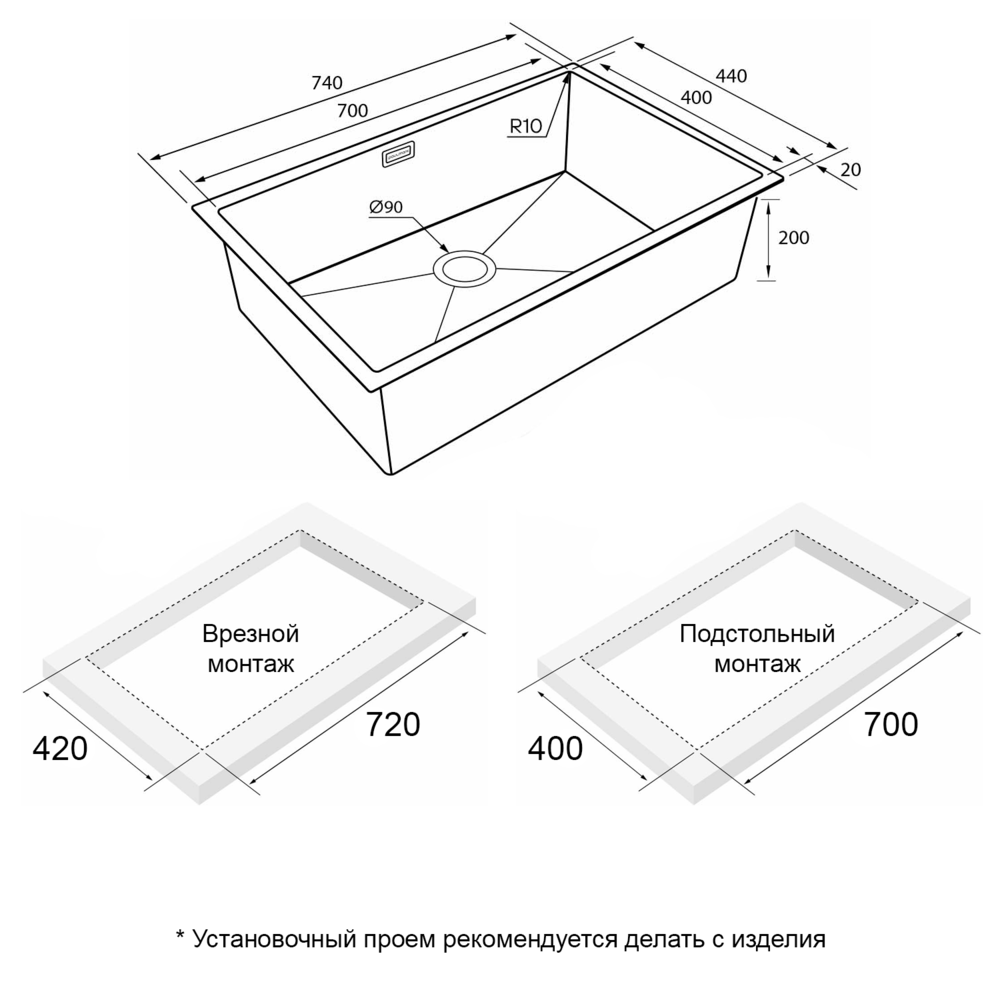 740
700
440
400
R10
20
Ø90
200

Врезной монтаж
420
720

Подстольный монтаж
400
700

* Установочный проем рекомендуется делать с изделия