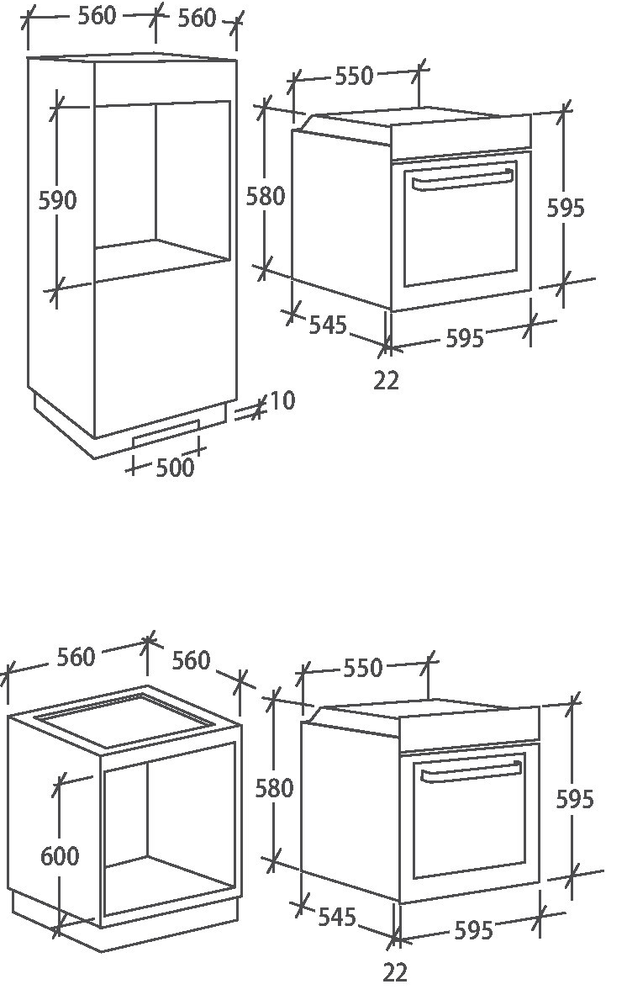 560
560
590
10
500
550
580
595
545
595
22

560
560
600
550
580
595
545
595
22