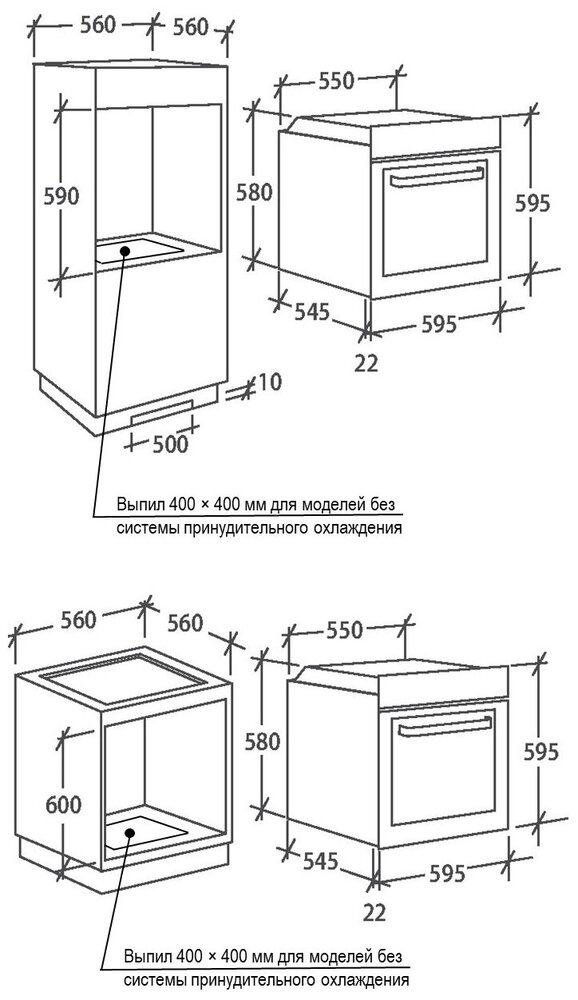 560
560
590
10
500
550
580
595
545
595
22

Выпил 400 × 400 мм для моделей без системы принудительного охлаждения

560
560
600
550
580
595
545
595
22

Выпил 400 × 400 мм для моделей без системы принудительного охлаждения