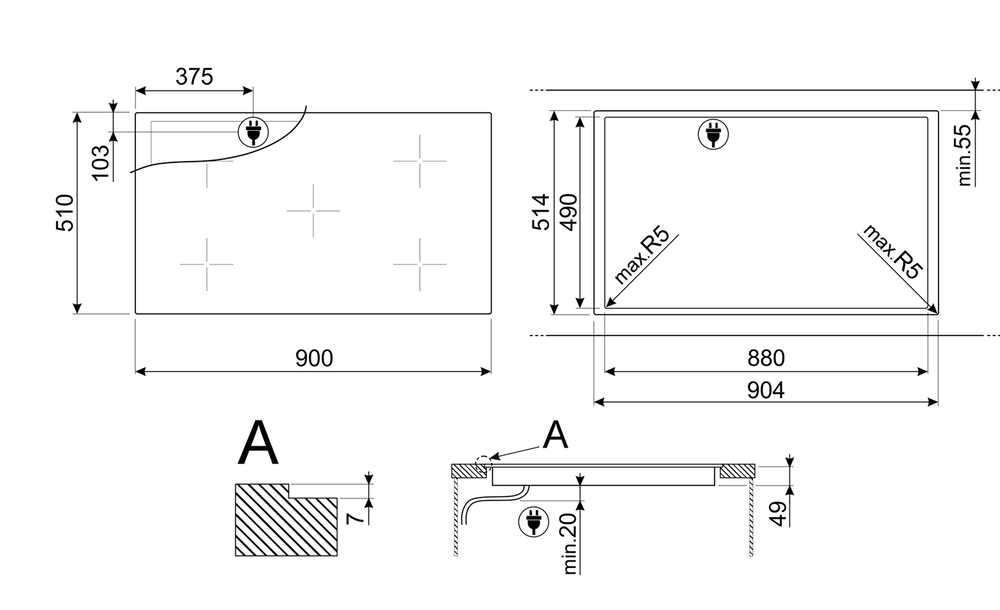 375
103
510
900
514
490
max.R5
max.R5
min.55
880
904
A
7
A
min.20
49