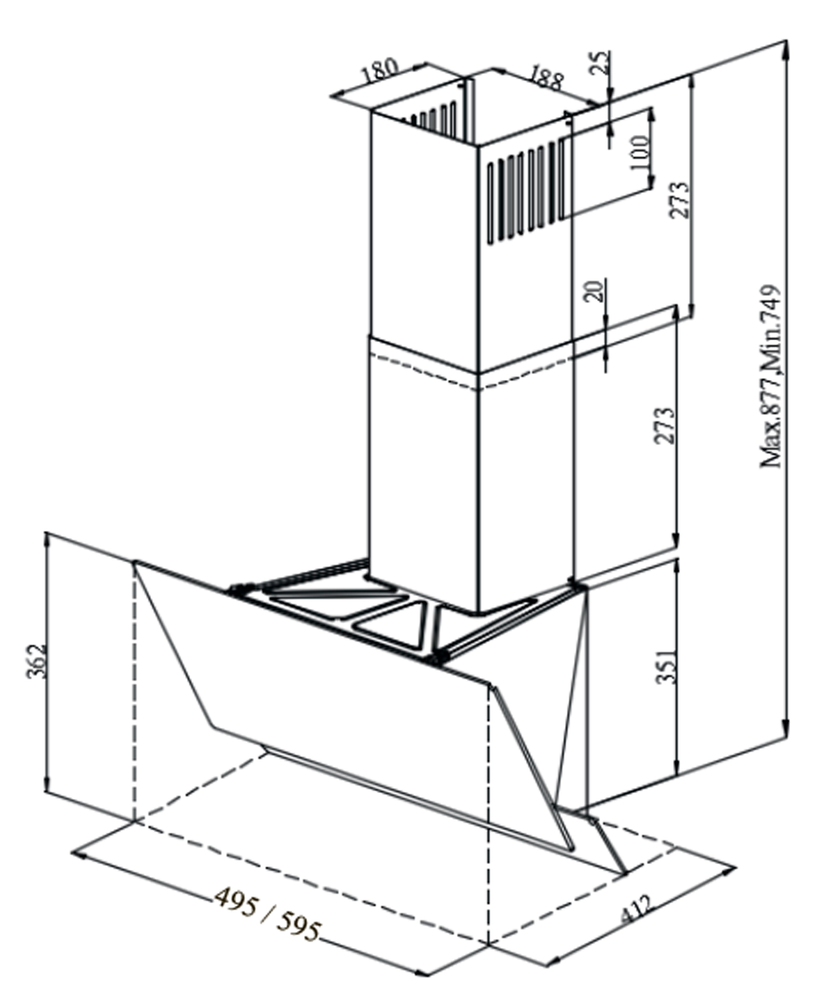 180
188
25
100
273
20
273
Max.877,Min.749
362
351
495 / 595
412