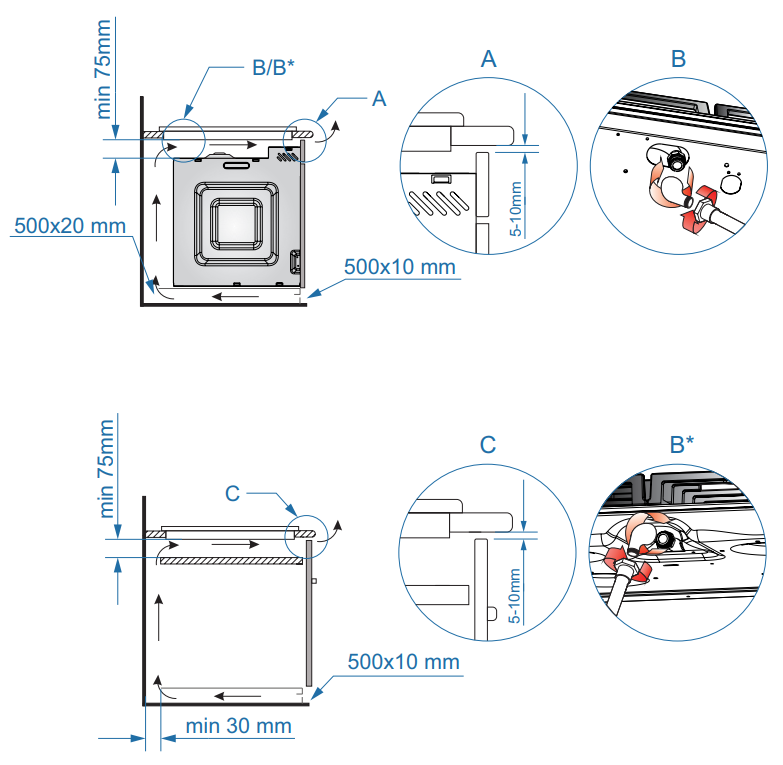 min 75mm

B/B*

A

500x20 mm

500x10 mm

A

5-10mm

B

min 75mm

C

500x10 mm

min 30 mm

C

5-10mm

B*