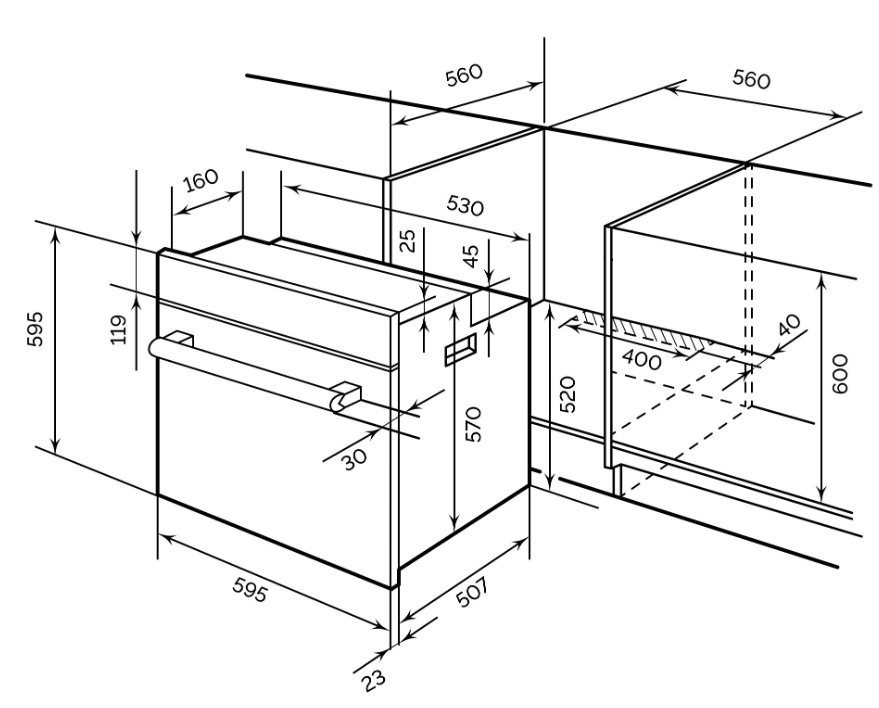 560
560
160
530
25
45
595
119
40
400
600
520
570
30
595
507
23