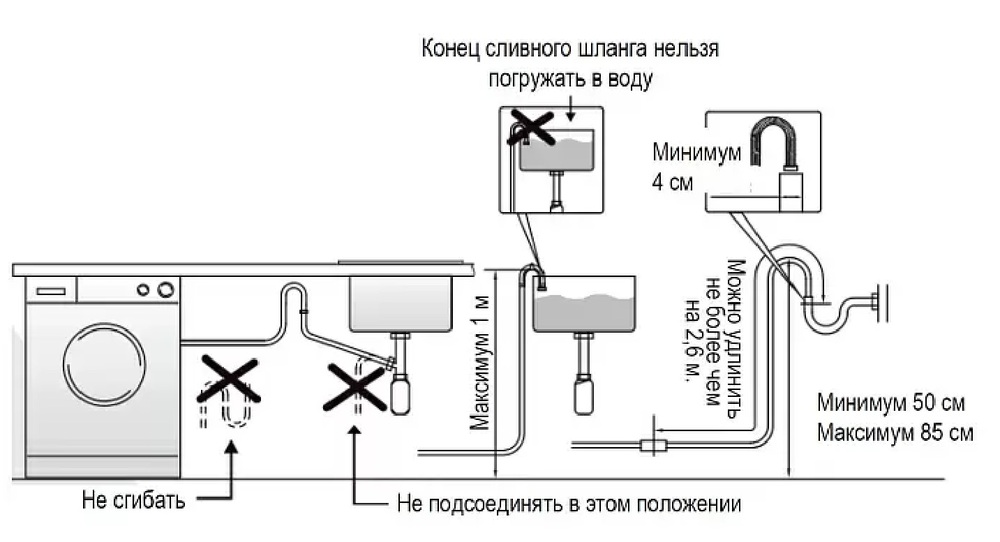 Конец сливного шланга нельзя погружать в воду

Минимум 4 см

Максимум 1 м

Можно удлинить не более чем на 2,6 м.

Минимум 50 см
Максимум 85 см

Не сгибать

Не подсоединять в этом положении