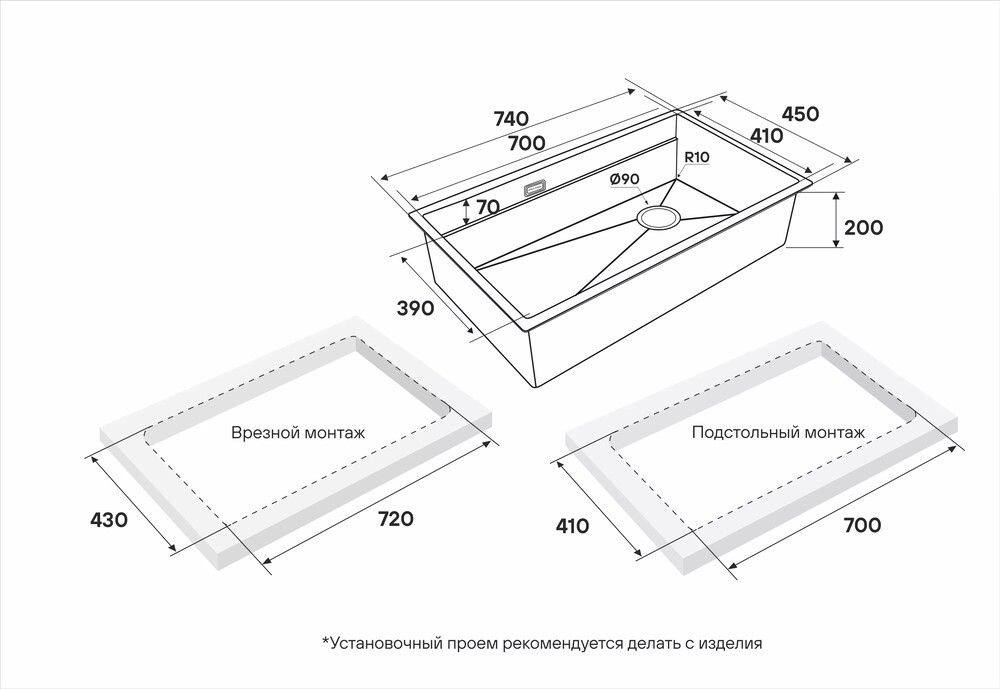 740
700
450
410
R10
Ø90
70
200
390

Врезной монтаж
430
720

Подстольный монтаж
410
700

*Установочный проем рекомендуется делать с изделия