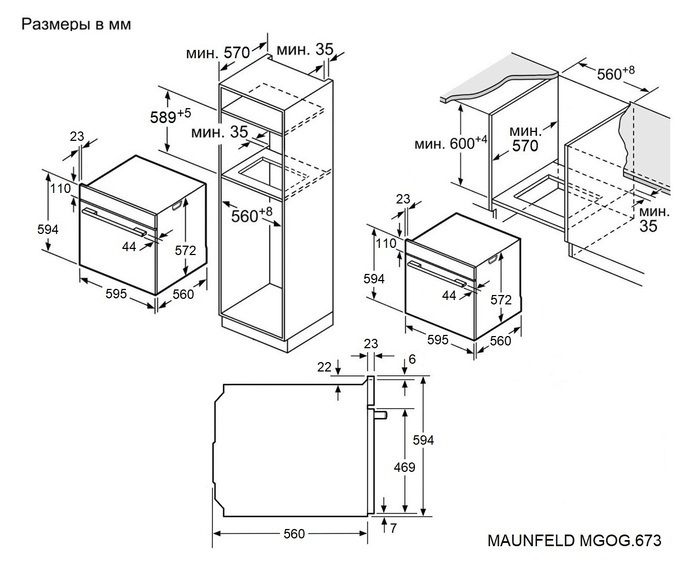 Размеры в мм

мин. 570
мин. 35
$589^{+5}$
мин. 35
$560^{+8}$
23
110
594
44
572
595
560

$560^{+8}$
мин. $600^{+4}$
мин. 570
мин. 35
23
110
594
44
572
595
560

23
22
6
594
469
7
560

MAUNFELD MGOG.673