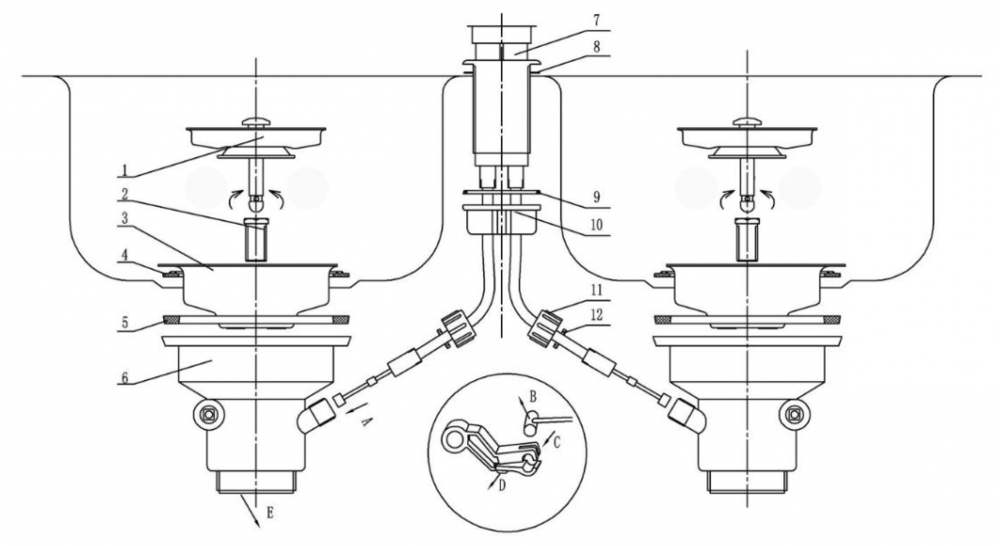 7
8
1
2
3
4
5
6
9
10
11
12
A
B
C
D
E