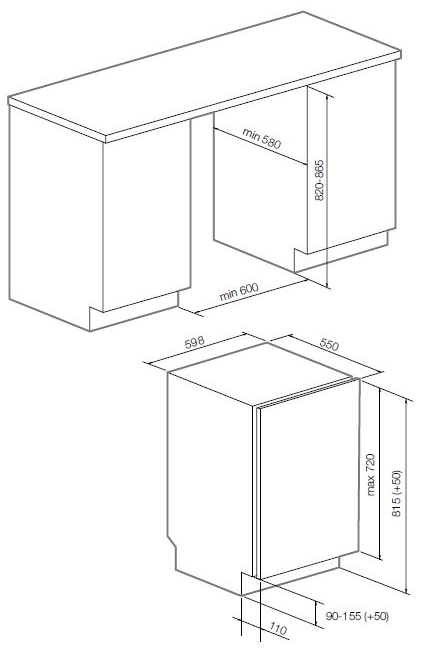 min 580
820-865
min 600
598
550
max 720
815 (+50)
90-155 (+50)
110