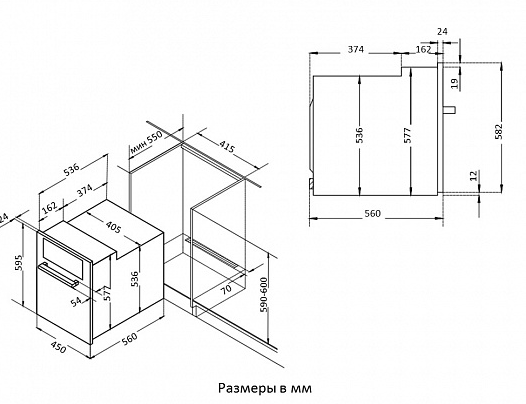 24
374
162
19
536
577
582
12
560
мин 550
415
536
374
162
24
405
595
536
577
54
70
590-600
450
560
Размеры в мм