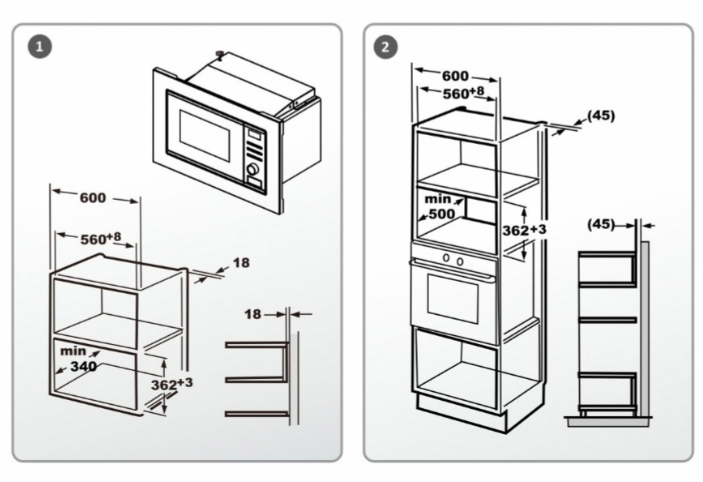 1

600

$560^{+8}$

18

18

min
340

$362^{+3}$

2

600

$560^{+8}$

(45)

min
500

$362^{+3}$

(45)