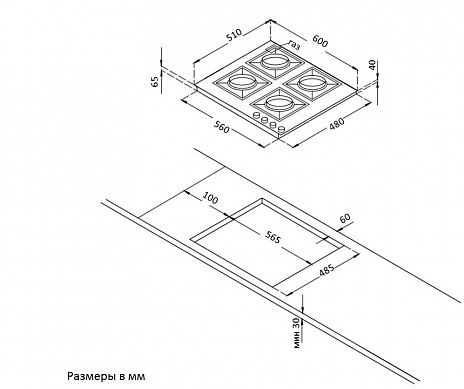 510
газ
600
40
65
560
480
100
60
565
485
мин 30
Размеры в мм