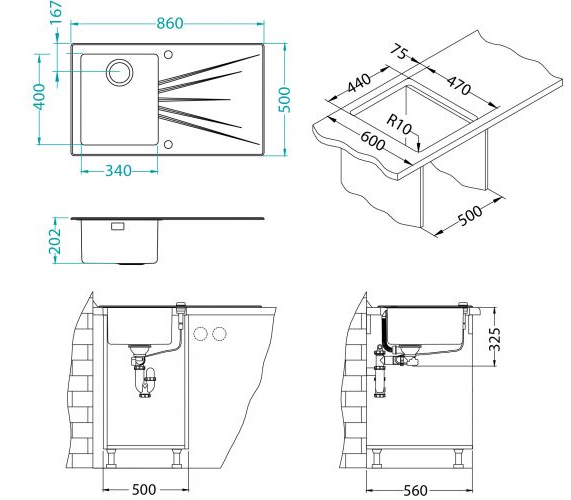 167
860
400
500
340
202
75
440
470
R10
600
500
325
500
560