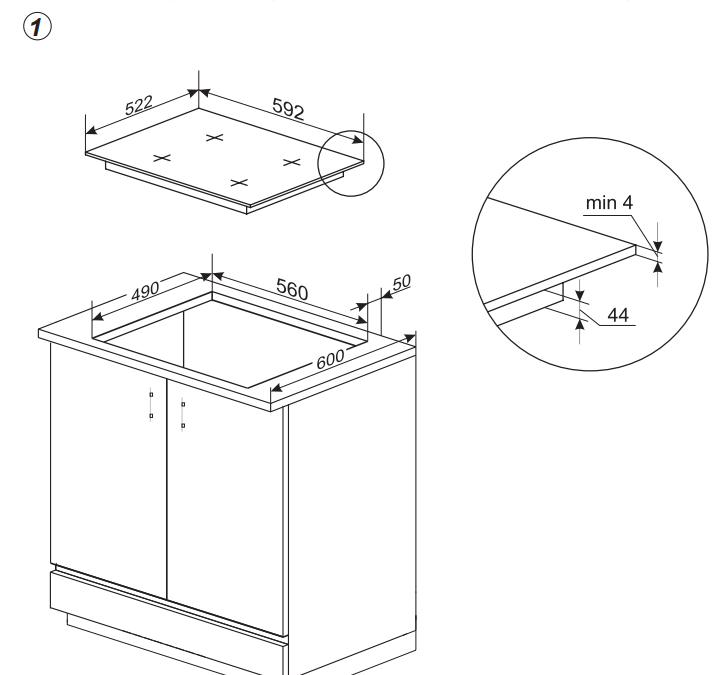 1

522
592

490
560
50
600

min 4
44