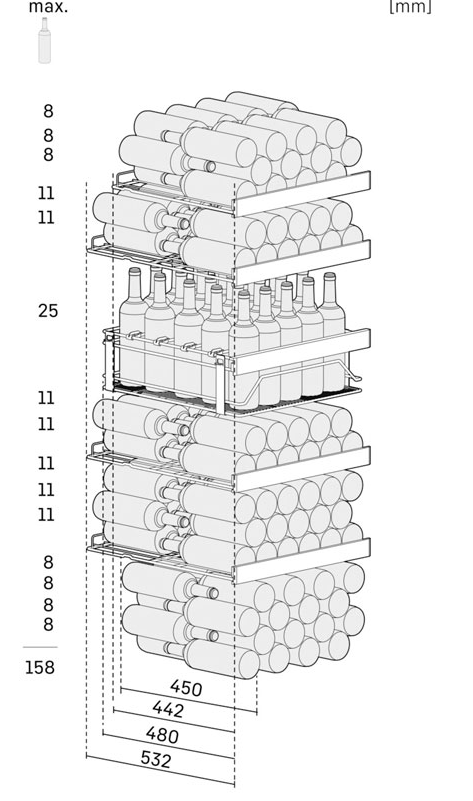 max.

[mm]

8
8
8
11
11
25
11
11
11
11
11
8
8
8
8
158

450
442
480
532