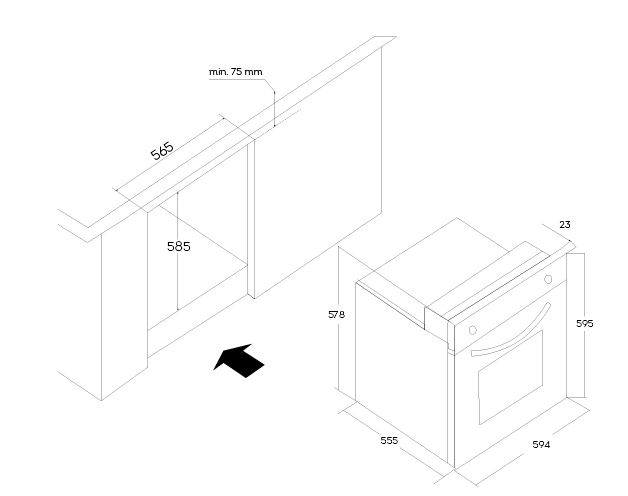 min. 75 mm
565
585
23
578
595
555
594