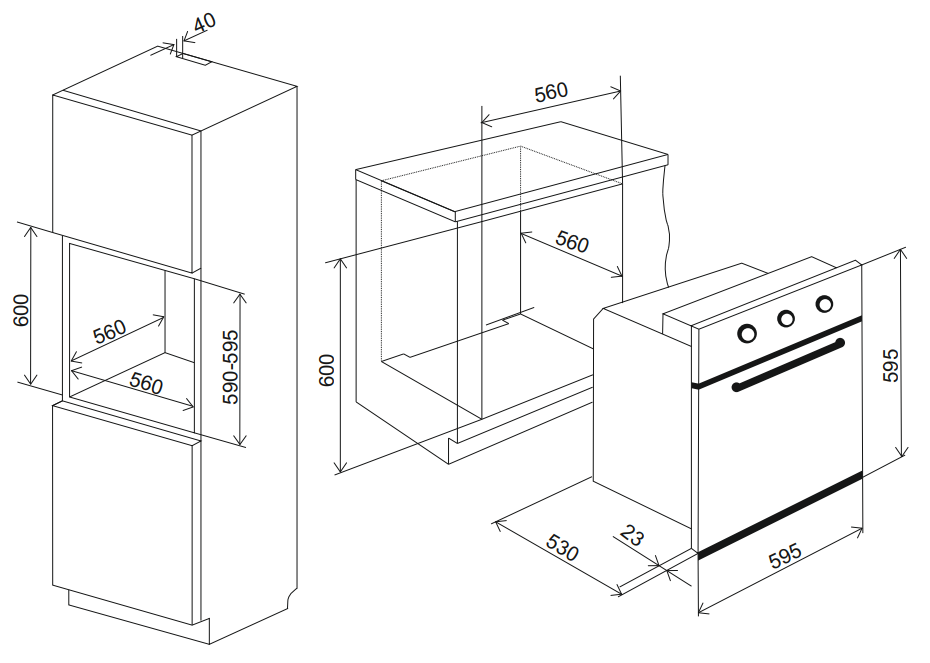 40
600
560
560
590-595
560
560
600
595
530
23
595