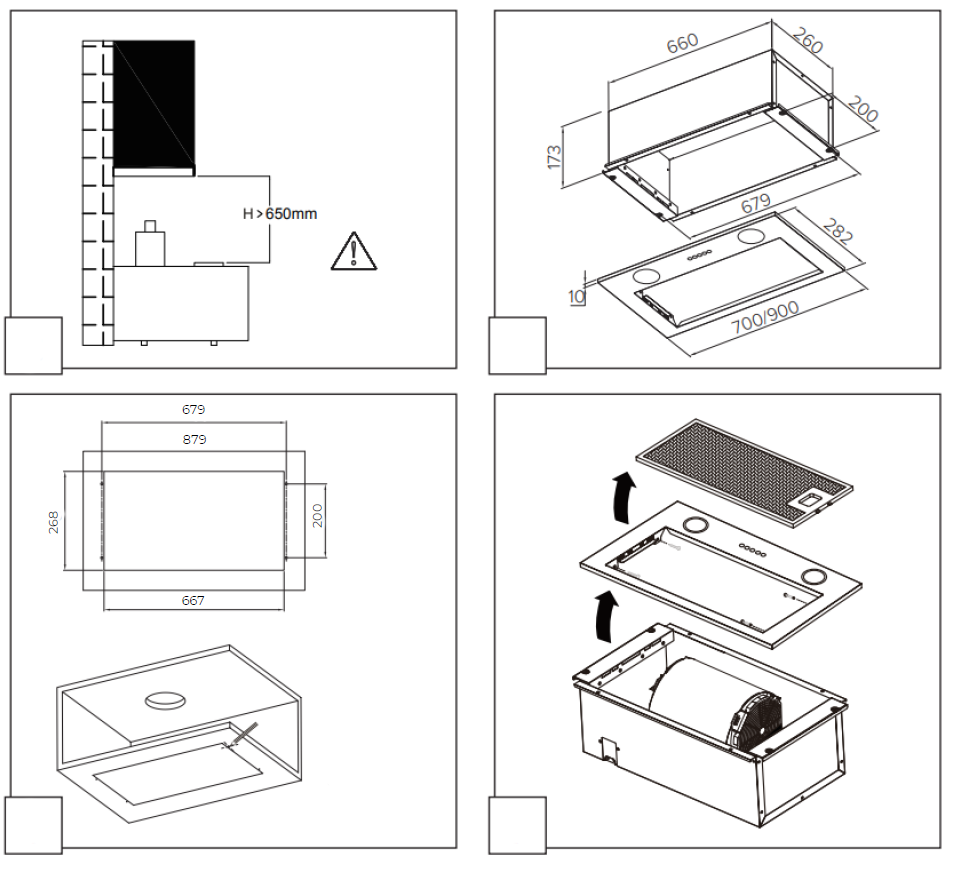 H > 650mm

660
260
200
173
679
282
10
700/900

679
879
268
200
667