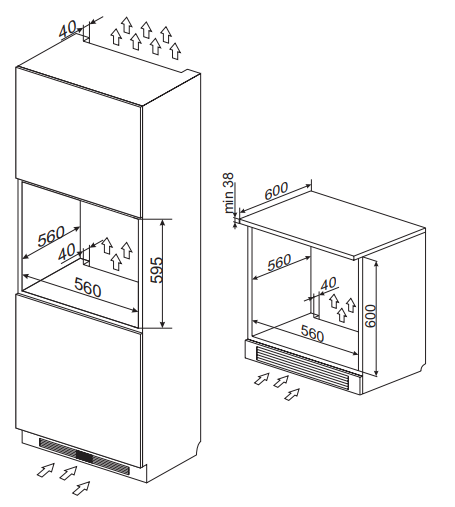 40
560
40
560
595
min 38
600
560
40
560
600