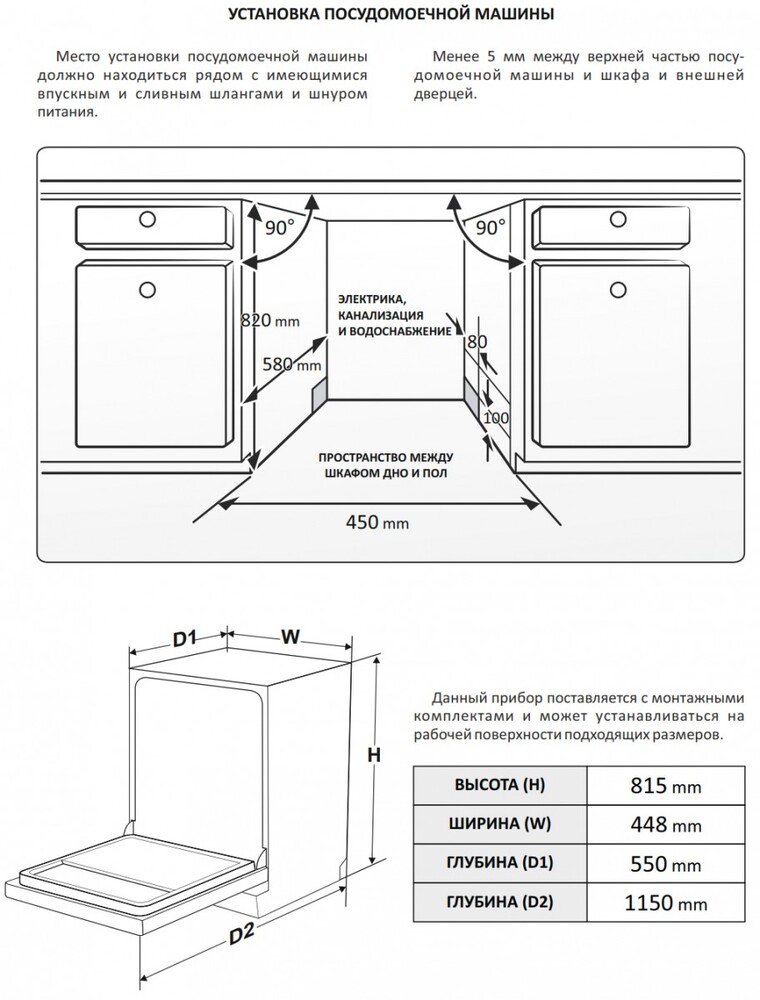 УСТАНОВКА ПОСУДОМОЕЧНОЙ МАШИНЫ

Место установки посудомоечной машины должно находиться рядом с имеющимися впускным и сливным шлангами и шнуром питания.

Менее 5 мм между верхней частью посудомоечной машины и шкафа и внешней дверцей.

90°
90°
820 mm
580 mm
ЭЛЕКТРИКА, КАНАЛИЗАЦИЯ И ВОДОСНАБЖЕНИЕ
80
100
ПРОСТРАНСТВО МЕЖДУ ШКАФОМ ДНО И ПОЛ
450 mm

D1
W
H
D2

Данный прибор поставляется с монтажными комплектами и может устанавливаться на рабочей поверхности подходящих размеров.

| ВЫСОТА (H) | 815 mm |
|---|---|
| ШИРИНА (W) | 448 mm |
| ГЛУБИНА (D1) | 550 mm |
| ГЛУБИНА (D2) | 1150 mm |