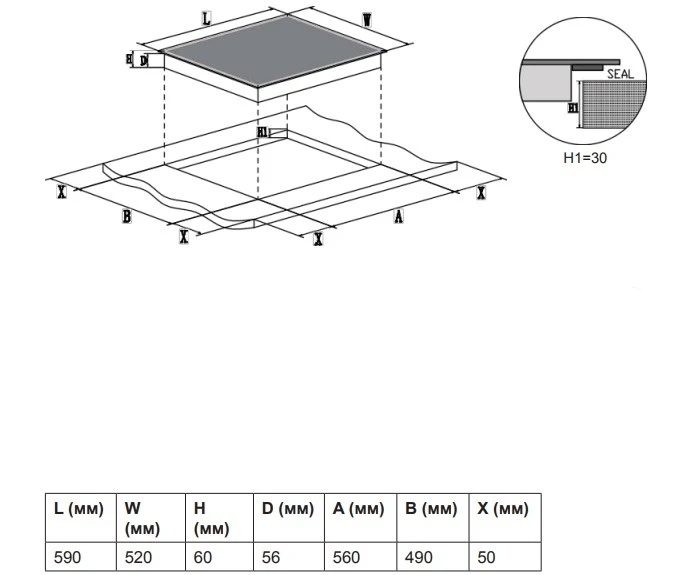 L
W
H
D
H1
X
B
X
X
A
X
SEAL
H1
H1=30

| L (мм) | W (мм) | H (мм) | D (мм) | A (мм) | B (мм) | X (мм) |
|---|---|---|---|---|---|---|
| 590 | 520 | 60 | 56 | 560 | 490 | 50 |