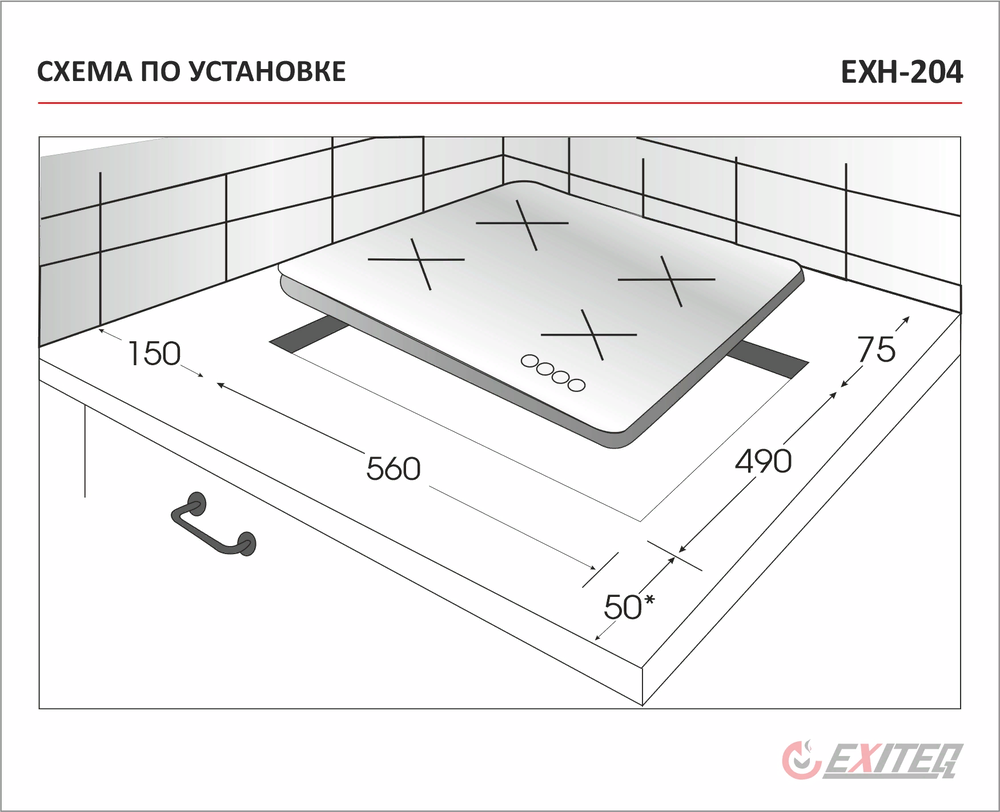 СХЕМА ПО УСТАНОВКЕ

EXH-204

150

75

560

490

50*

EXITEQ