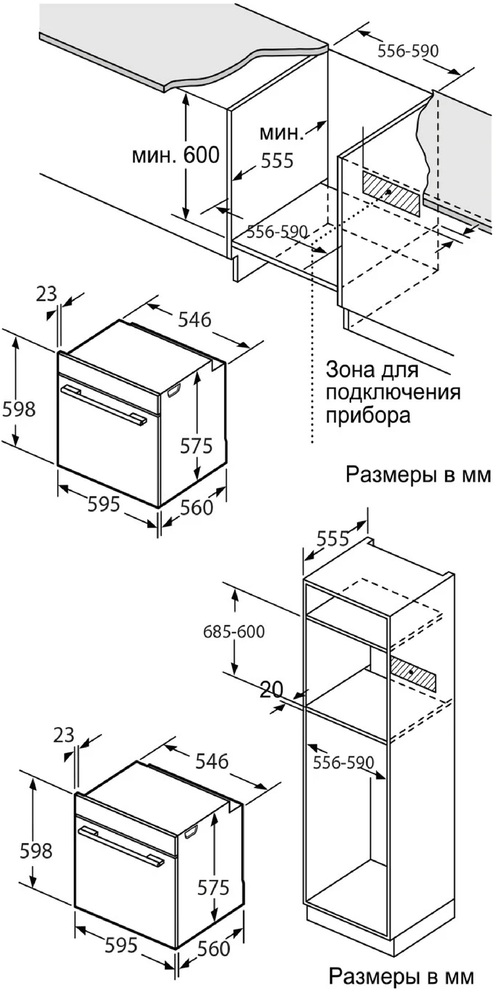 556-590

мин. 600

мин. 555

556-590

23

546

598

575

595

560

Зона для подключения прибора

Размеры в мм

555

685-600

20

556-590

23

546

598

575

595

560

Размеры в мм