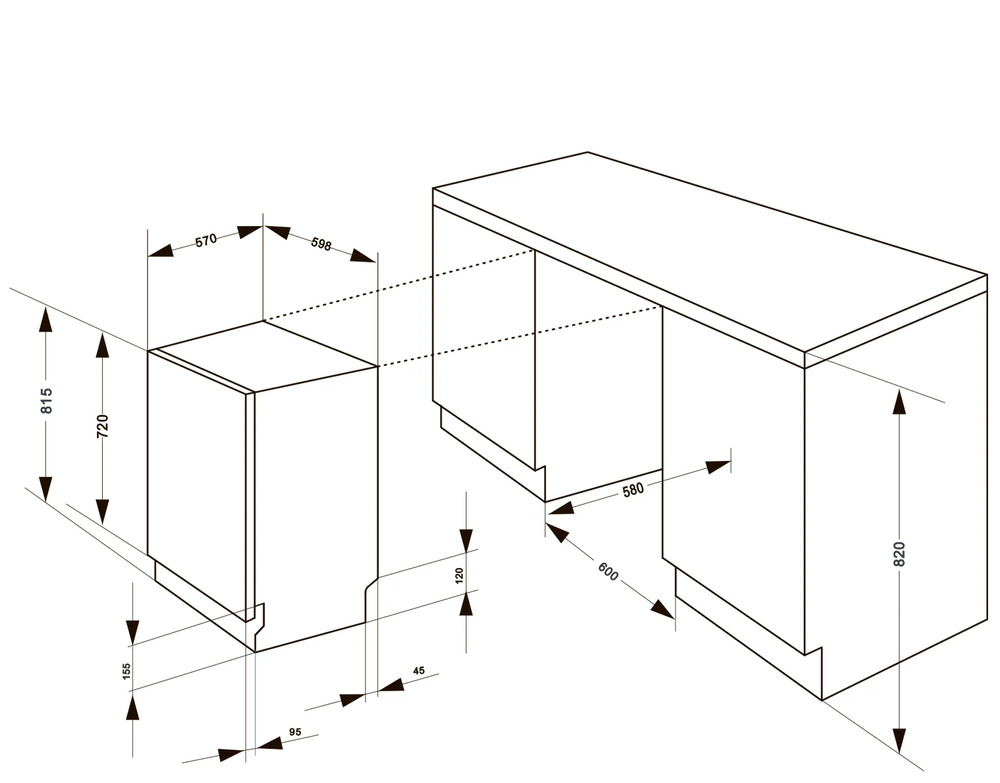 570
598
815
720
120
155
45
95
580
600
820