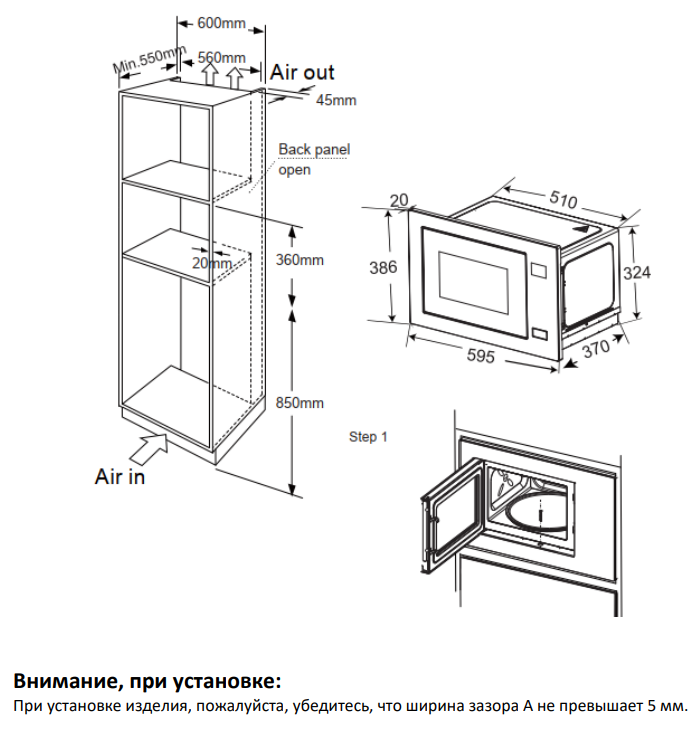 600mm
Min.550mm
560mm
Air out
45mm
Back panel open
20mm
360mm
850mm
Air in
20
510
386
324
595
370
Step 1

**Внимание, при установке:**
При установке изделия, пожалуйста, убедитесь, что ширина зазора А не превышает 5 мм.