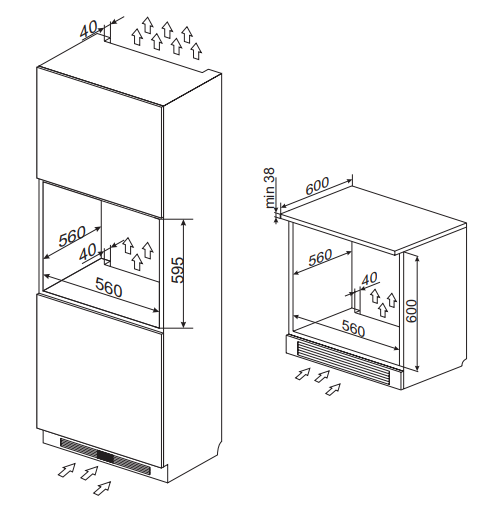 40
560
40
560
595
min 38
600
560
40
560
600