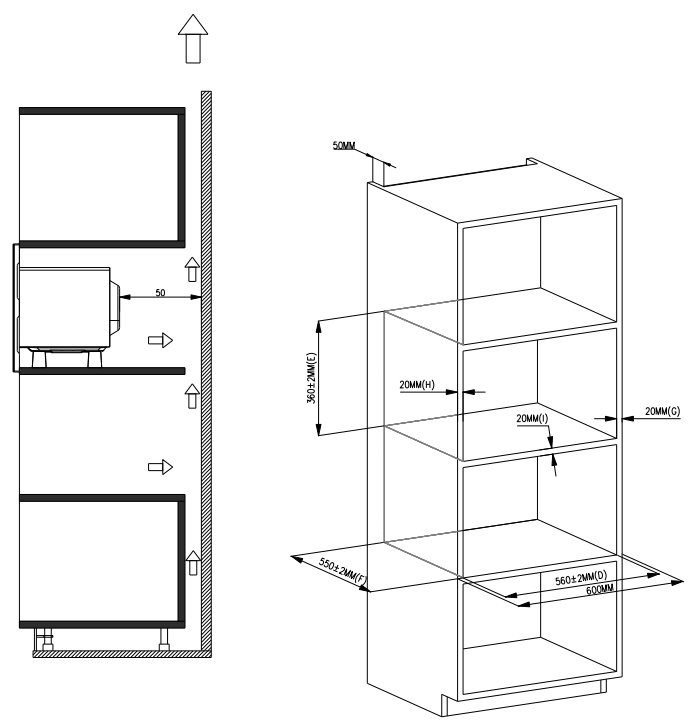 50

50MM

360±2MM(E)

20MM(H)

20MM(I)

20MM(G)

550±2MM(F)

560±2MM(D)

600MM