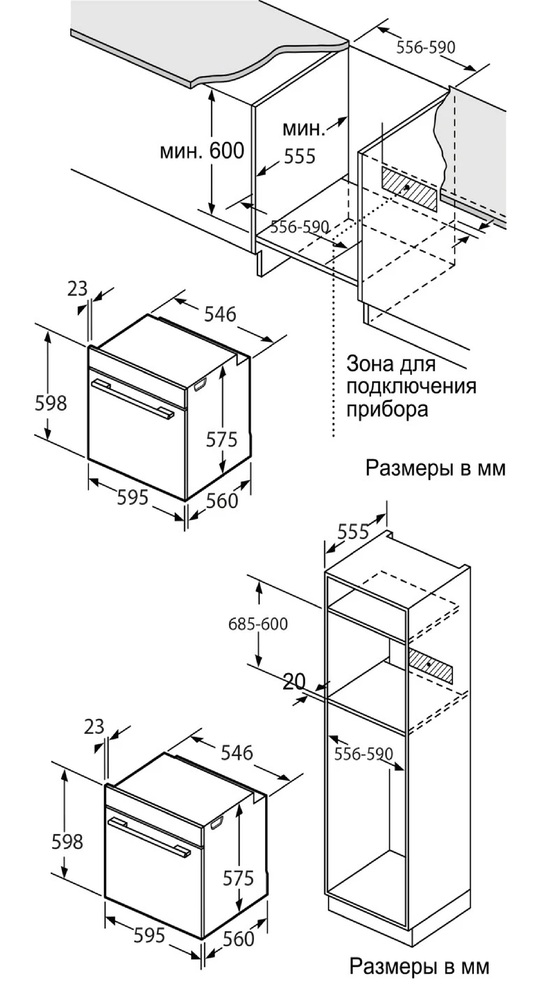 556-590
мин. 600
мин. 555
556-590
23
546
598
575
595
560
Зона для подключения прибора
Размеры в мм
555
685-600
20
556-590
23
546
598
575
595
560
Размеры в мм