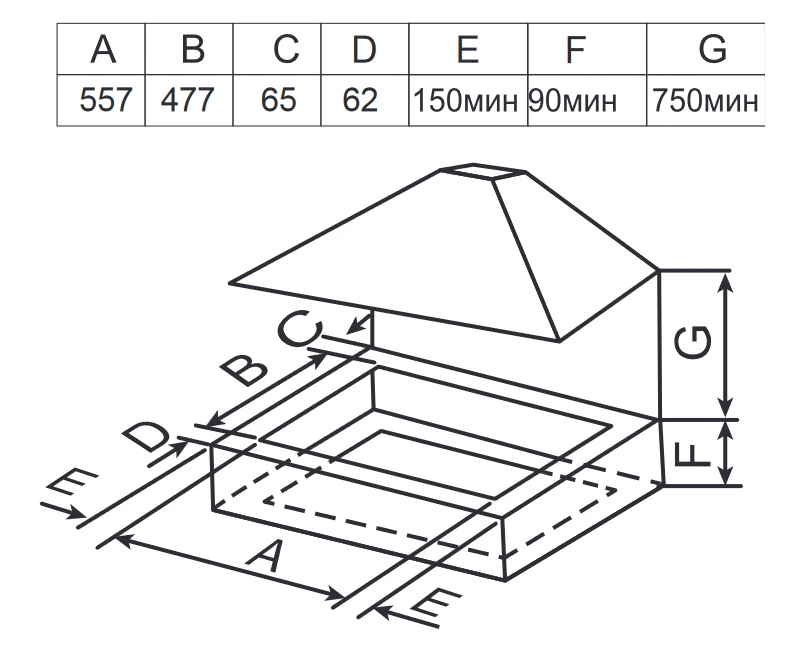 | A | B | C | D | E | F | G |
|---|---|---|---|---|---|---|
| 557 | 477 | 65 | 62 | 150мин | 90мин | 750мин |

C
B
D
E
A
E
G
F