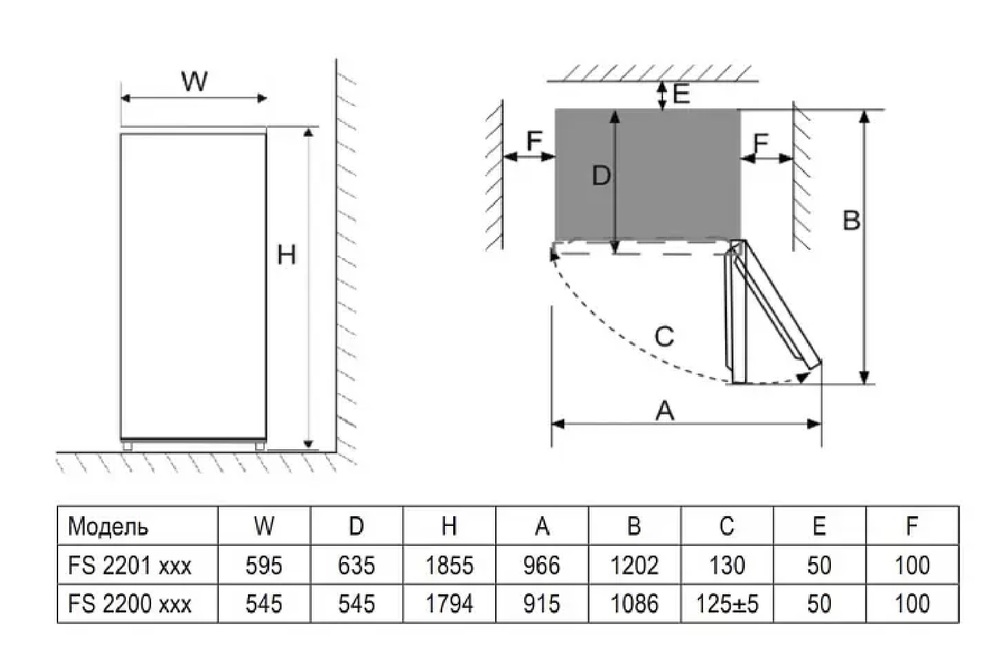 W

H

E

F

F

D

B

C

A

| Модель | W | D | H | A | B | C | E | F |
|---|---|---|---|---|---|---|---|---|
| FS 2201 xxx | 595 | 635 | 1855 | 966 | 1202 | 130 | 50 | 100 |
| FS 2200 xxx | 545 | 545 | 1794 | 915 | 1086 | 125±5 | 50 | 100 |