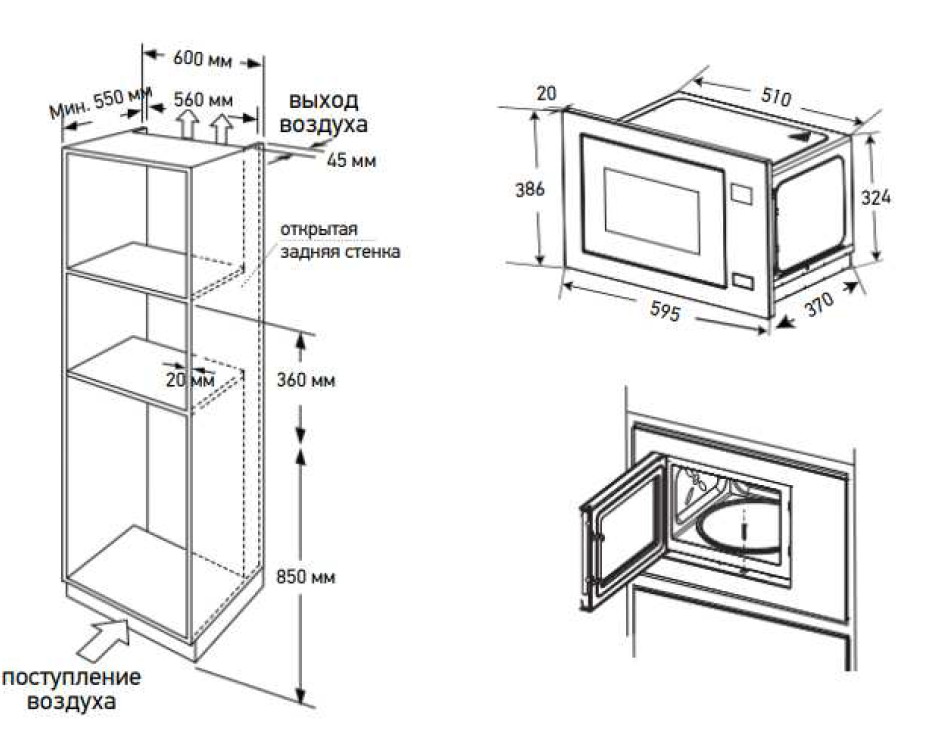 600 мм
Мин. 550 мм
560 мм
выход воздуха
45 мм
открытая задняя стенка
20 мм
360 мм
850 мм
поступление воздуха
20
510
386
324
595
370