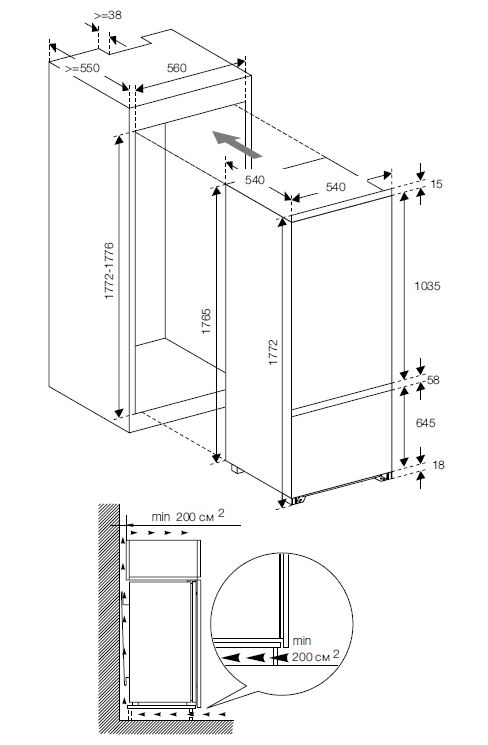 >=38

>=550

560

540

540

15

1772-1776

1765

1772

1035

58

645

18

min 200 см $^2$

min
200 см $^2$