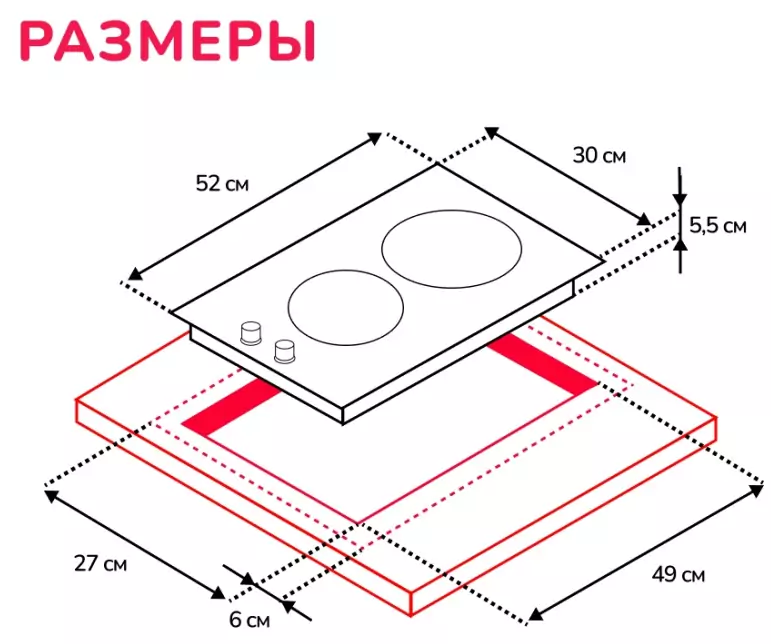 РАЗМЕРЫ

52 см

30 см

5,5 см

27 см

6 см

49 см