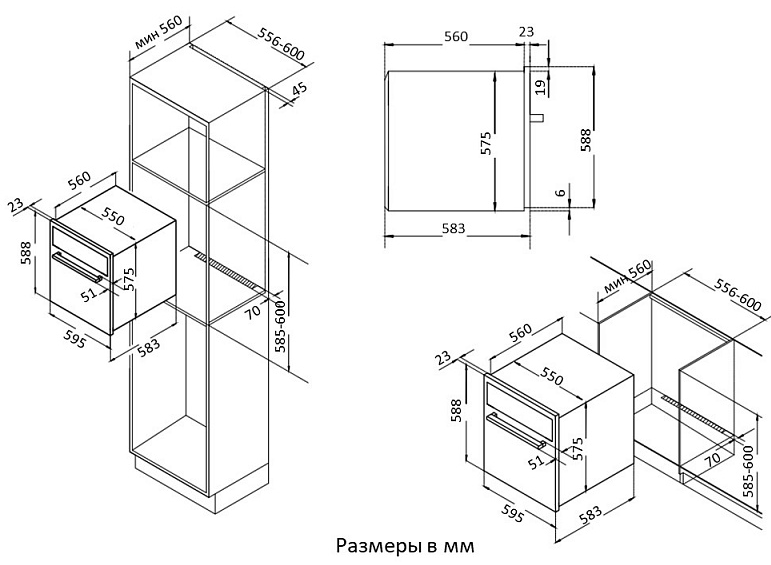 мин 560
556-600
45
560
23
550
588
575
51
595
583
70
585-600

560
23
19
575
588
6
583

мин 560
556-600
560
23
550
588
575
51
595
583
70
585-600

Размеры в мм