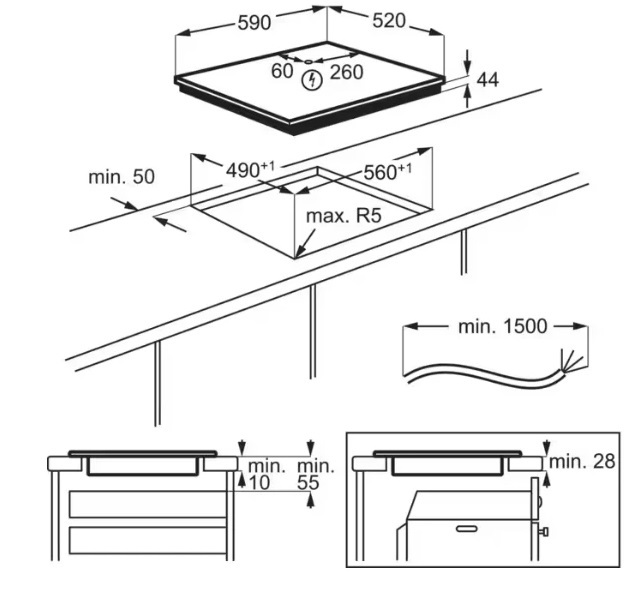 590
520
60
260
44
min. 50
$490^{+1}$
$560^{+1}$
max. R5
min. 1500
min.
10
min.
55
min. 28