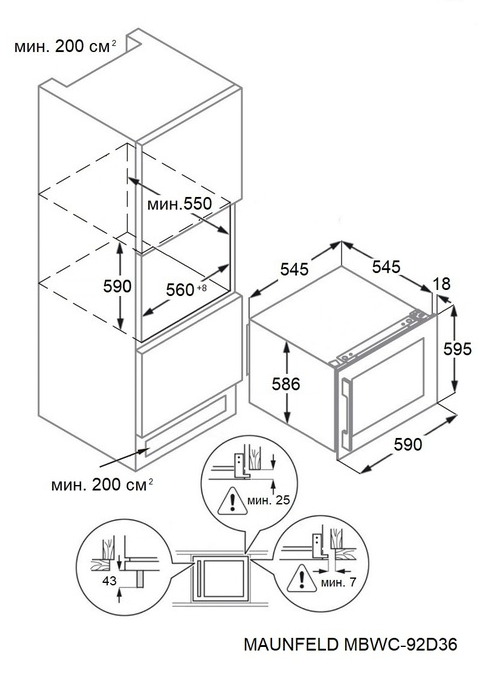 мин. 200 см$^2$

мин.550

590

560$^{+8}$

545

545

18

595

586

590

мин. 200 см$^2$

мин. 25

43

мин. 7

MAUNFELD MBWC-92D36