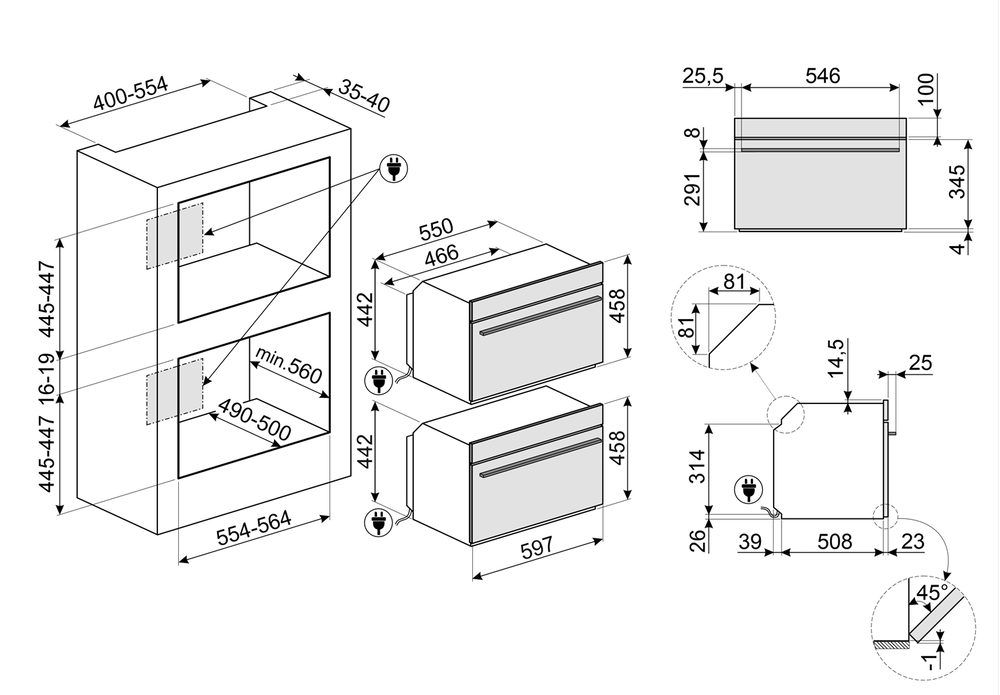 400-554
35-40
445-447
16-19
445-447
min.560
490-500
554-564
550
466
442
458
442
458
597
25,5
546
100
8
291
345
4
81
81
14,5
25
314
26
39
508
23
45°
1