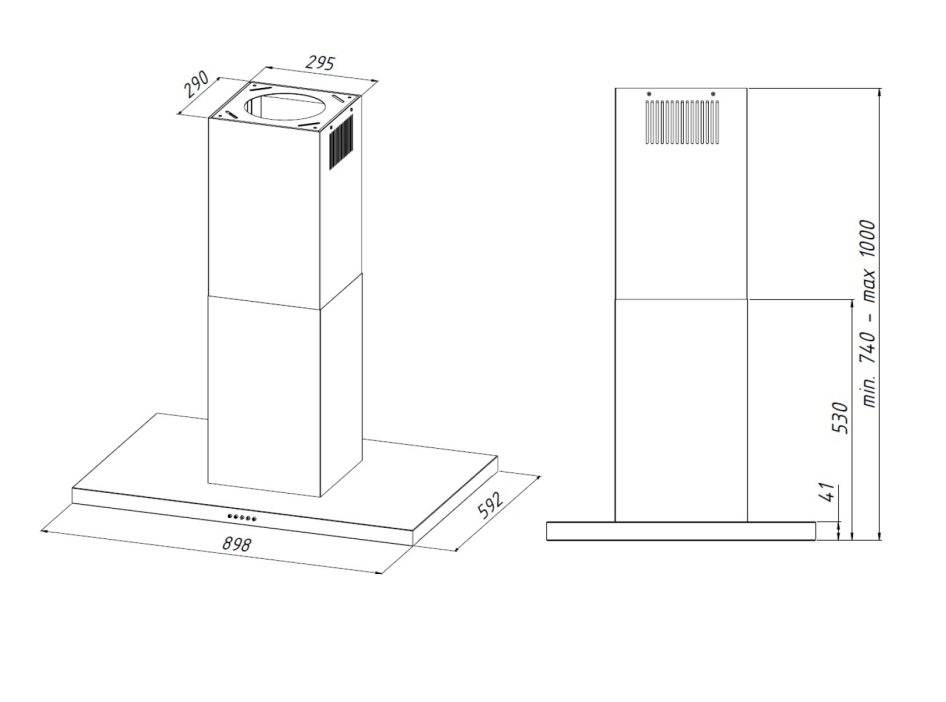 290
295
592
898
min. 740 – max 1000
530
41